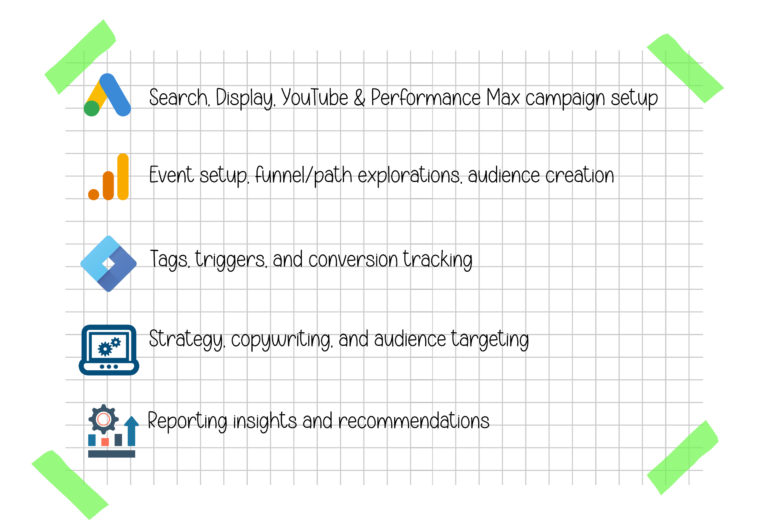 Search, Display, YouTube & Performance Max campaign setup

Event setup, funnel/path explorations, audience creation

Tags, triggers, and conversion tracking

Strategy, copywriting, and audience targeting

Reporting insights and recommendations